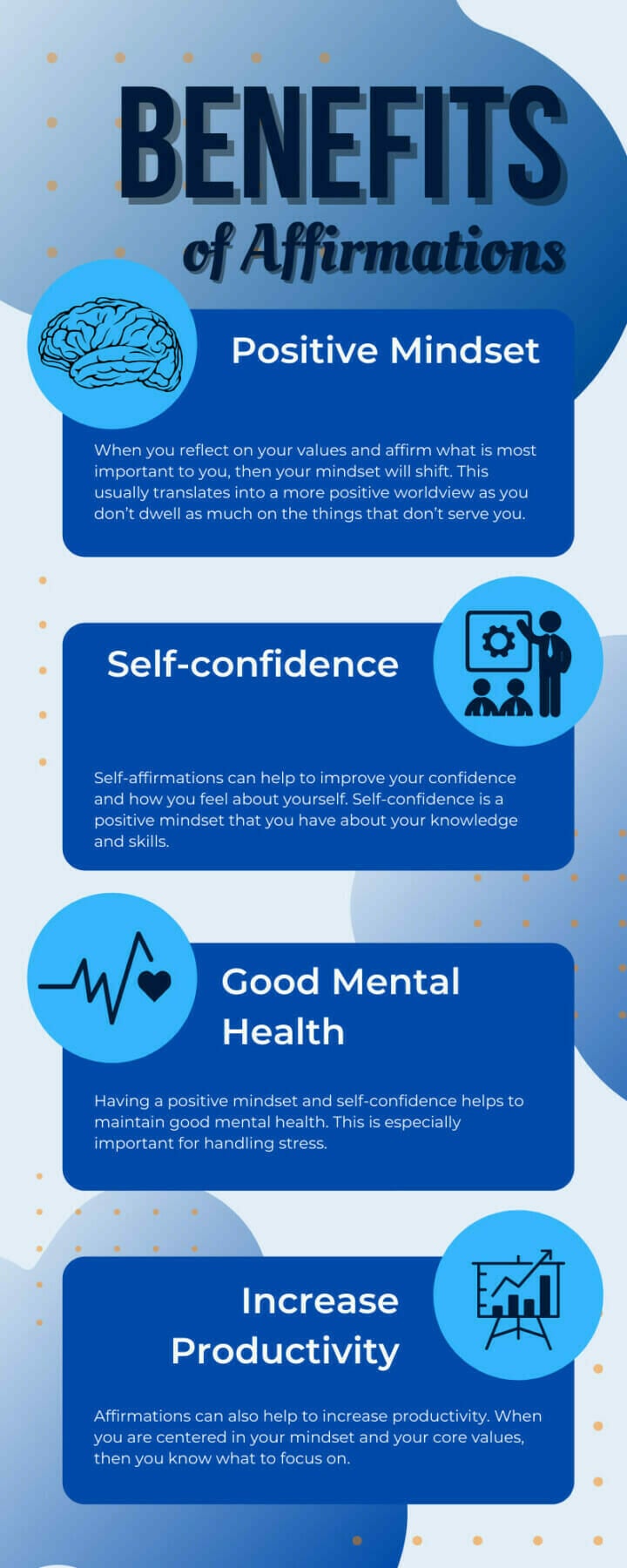 BENEFITS
of Affirmations

Positive Mindset

When you reflect on your values and affirm what is most important to you, then your mindset will shift. This usually translates into a more positive worldview as you don't dwell as much on the things that don't serve you.

Self-confidence

Self-affirmations can help to improve your confidence and how you feel about yourself. Self-confidence is a positive mindset that you have about your knowledge and skills.

Good Mental Health

Having a positive mindset and self-confidence helps to maintain good mental health. This is especially important for handling stress.

Increase Productivity

Affirmations can also help to increase productivity. When you are centered in your mindset and your core values, then you know what to focus on.